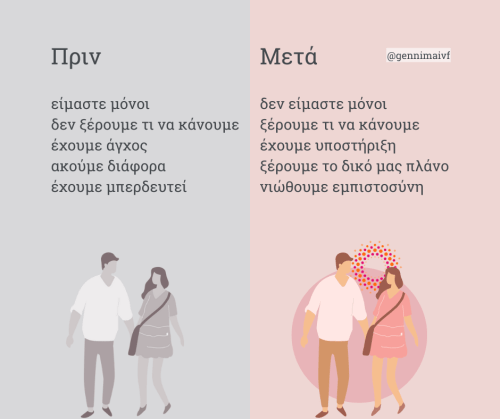 Πριν

είμαστε μόνοι
δεν ξέρουμε τι να κάνουμε
έχουμε άγχος
ακούμε διάφορα
έχουμε μπερδευτεί

Μετά

@gennimaivf

δεν είμαστε μόνοι
ξέρουμε τι να κάνουμε
έχουμε υποστήριξη
ξέρουμε το δικό μας πλάνο
νιώθουμε εμπιστοσύνη